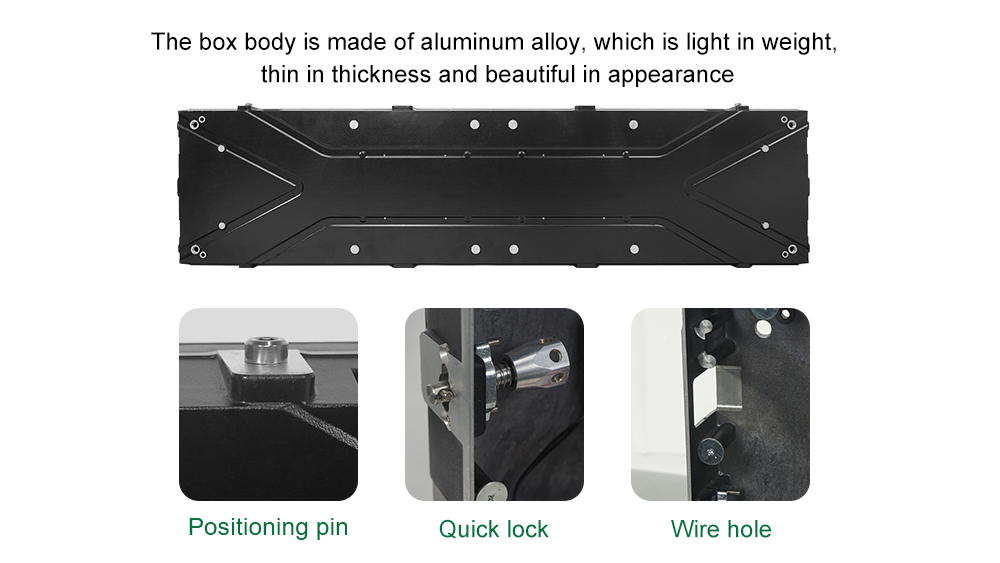 The box body is made of aluminum alloy, which is light in weight, thin in thickness and beautiful in appearance

Positioning pin

Quick lock

Wire hole